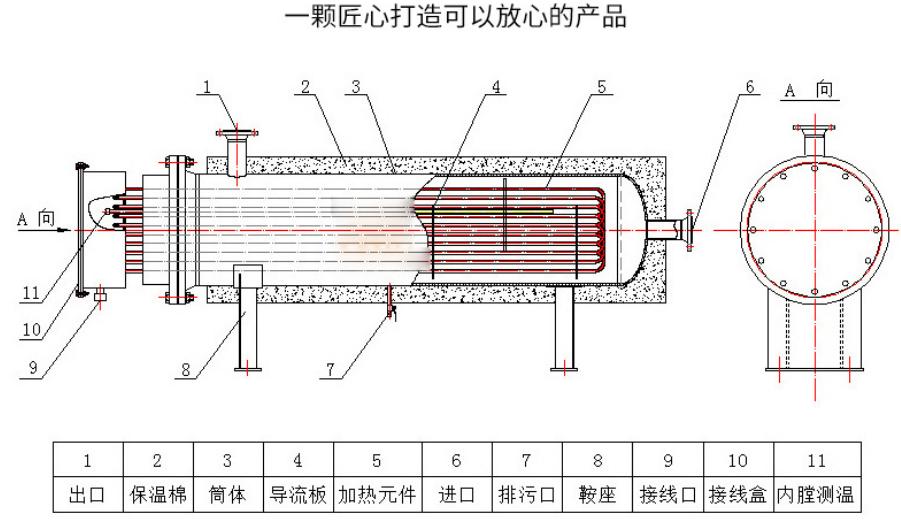 一颗匠心打造可以放心的产品

1 2 3 4 5 6 A 向

A 向

11

10

9

8

7

| 1 | 2 | 3 | 4 | 5 | 6 | 7 | 8 | 9 | 10 | 11 |
|---|---|---|---|---|---|---|---|---|---|---|
| 出口 | 保温棉 | 筒体 | 导流板 | 加热元件 | 进口 | 排污口 | 鞍座 | 接线口 | 接线盒 | 内膛测温 |